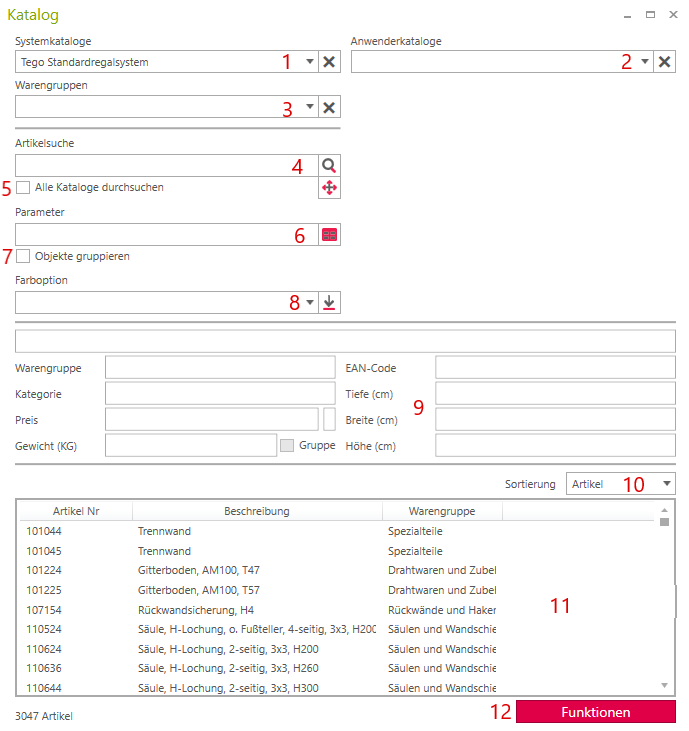 Katalog

Systemkataloge
Tego Standardregalsystem 1

Anwenderkataloge
2

Warengruppen
3

Artikelsuche
4

5 Alle Kataloge durchsuchen

Parameter
6

7 Objekte gruppieren

Farboption
8

Warengruppe
Kategorie
Preis
Gewicht (KG)
Gruppe
EAN-Code
Tiefe (cm)
Breite (cm)
Höhe (cm)
9

Sortierung Artikel 10

| Artikel Nr | Beschreibung | Warengruppe |
|---|---|---|
| 101044 | Trennwand | Spezialteile |
| 101045 | Trennwand | Spezialteile |
| 101224 | Gitterboden, AM100, T47 | Drahtwaren und Zubel |
| 101225 | Gitterboden, AM100, T57 | Drahtwaren und Zubel |
| 107154 | Rückwandsicherung, H4 | Rückwände und Haker |
| 110524 | Säule, H-Lochung, o. Fußteller, 4-seitig, 3x3, H200 | Säulen und Wandschie |
| 110624 | Säule, H-Lochung, 2-seitig, 3x3, H200 | Säulen und Wandschie |
| 110636 | Säule, H-Lochung, 2-seitig, 3x3, H260 | Säulen und Wandschie |
| 110644 | Säule, H-Lochung, 2-seitig, 3x3, H300 | Säulen und Wandschie |

11

3047 Artikel

12 Funktionen